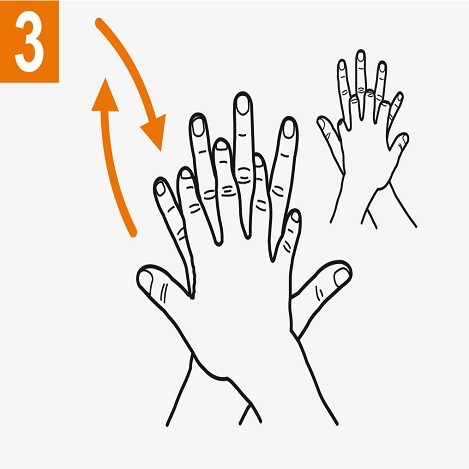 3